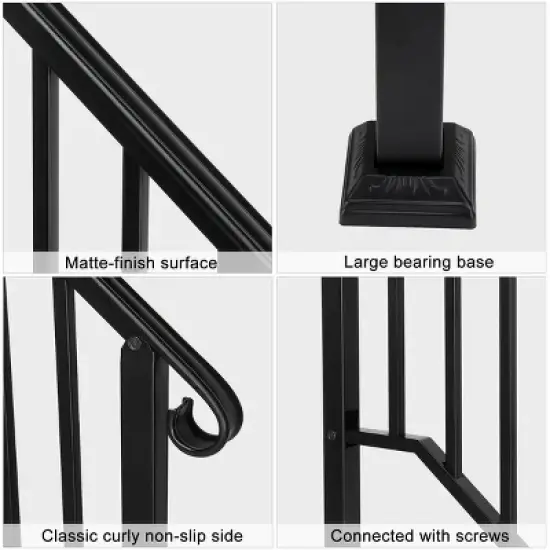 Matte-finish surface

Large bearing base

Classic curly non-slip side

Connected with screws