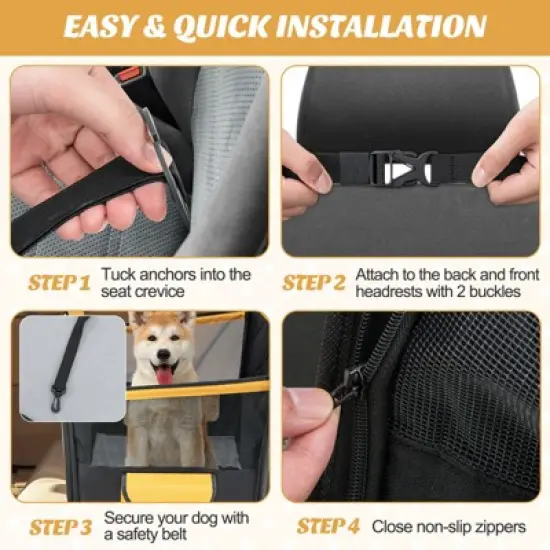 EASY & QUICK INSTALLATION

STEP 1 Tuck anchors into the seat crevice

STEP 2 Attach to the back and front headrests with 2 buckles

STEP 3 Secure your dog with a safety belt

STEP 4 Close non-slip zippers