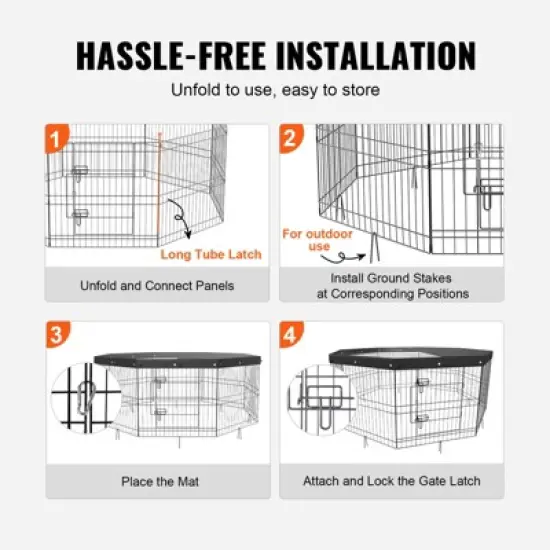 HASSLE-FREE INSTALLATION

Unfold to use, easy to store

1

Long Tube Latch

Unfold and Connect Panels

2

For outdoor use

Install Ground Stakes at Corresponding Positions

3

Place the Mat

4

Attach and Lock the Gate Latch