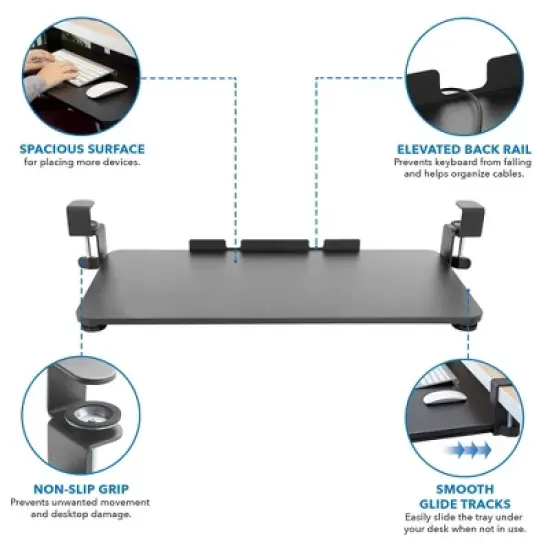 SPACIOUS SURFACE
for placing more devices.

ELEVATED BACK RAIL
Prevents keyboard from falling and helps organize cables.

NON-SLIP GRIP
Prevents unwanted movement and desktop damage.

SMOOTH GLIDE TRACKS
Easily slide the tray under your desk when not in use.