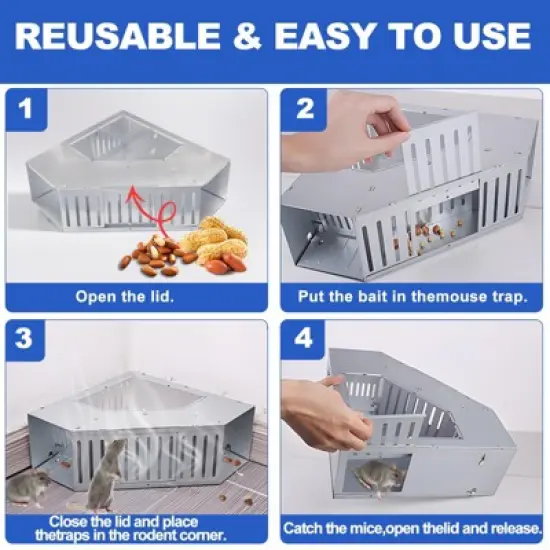 REUSABLE & EASY TO USE

1

Open the lid.

2

Put the bait in themouse trap.

3

Close the lid and place thetraps in the rodent corner.

4

Catch the mice,open thelid and release.