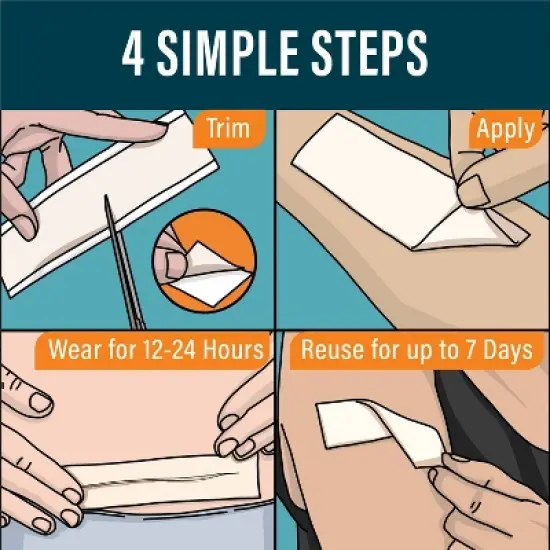 4 SIMPLE STEPS

Trim

Apply

Wear for 12-24 Hours

Reuse for up to 7 Days