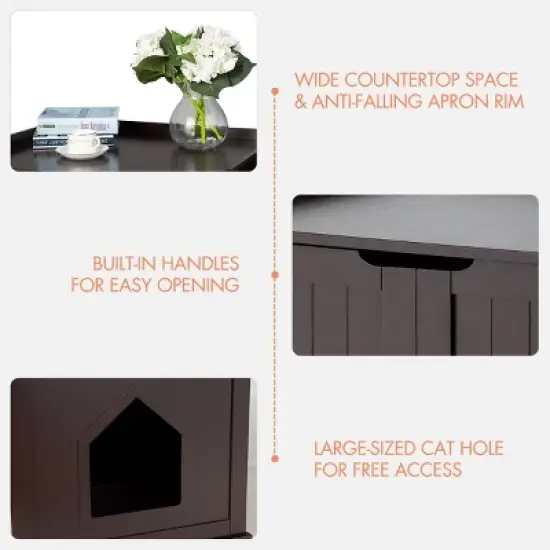 WIDE COUNTERTOP SPACE & ANTI-FALLING APRON RIM

BUILT-IN HANDLES FOR EASY OPENING

LARGE-SIZED CAT HOLE FOR FREE ACCESS