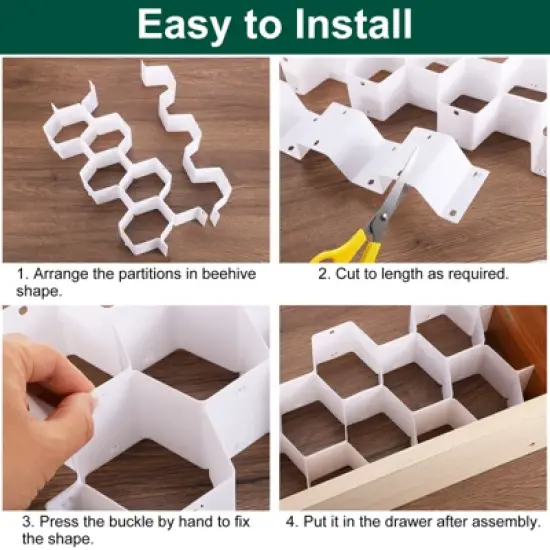 Easy to Install

1. Arrange the partitions in beehive shape.

2. Cut to length as required.

3. Press the buckle by hand to fix the shape.

4. Put it in the drawer after assembly.