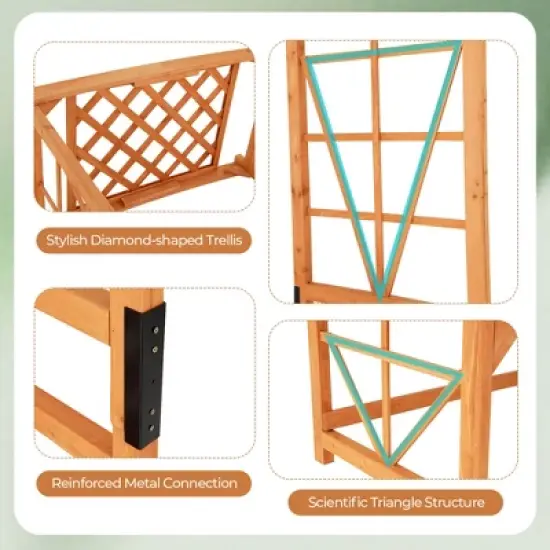 Stylish Diamond-shaped Trellis

Reinforced Metal Connection

Scientific Triangle Structure