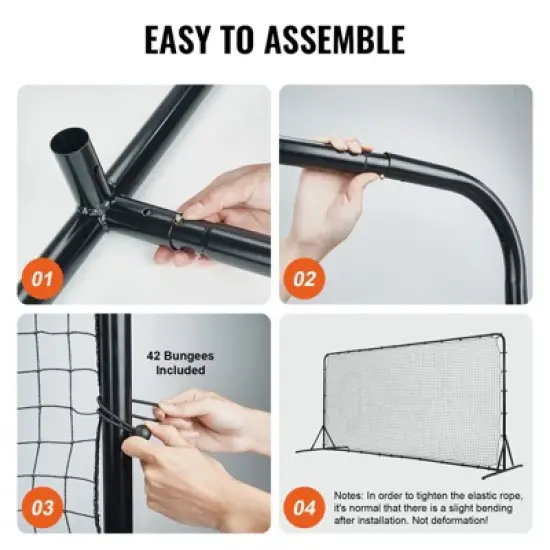 EASY TO ASSEMBLE

01

02

42 Bungees Included

03

04

Notes: In order to tighten the elastic rope, it's normal that there is a slight bending after installation. Not deformation!