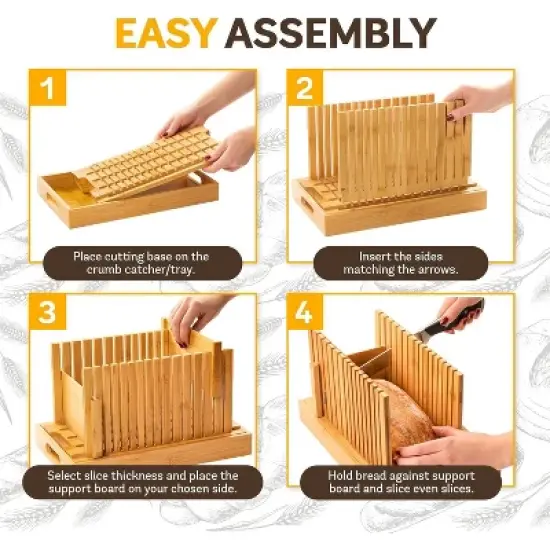 EASY ASSEMBLY

1

Place cutting base on the crumb catcher/tray.

2

Insert the sides matching the arrows.

3

Select slice thickness and place the support board on your chosen side.

4

Hold bread against support board and slice even slices.