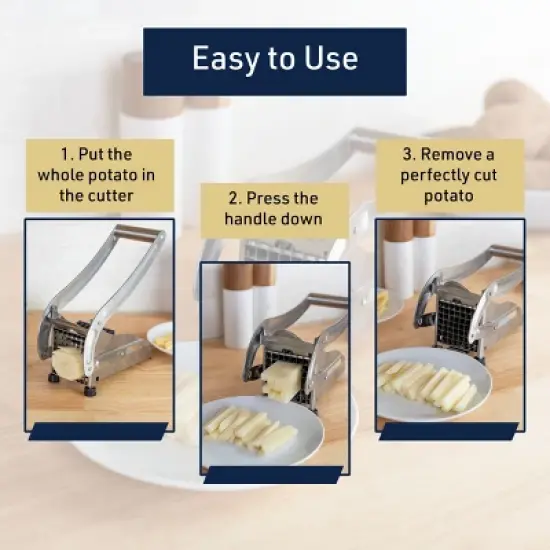 Easy to Use

1. Put the whole potato in the cutter

2. Press the handle down

3. Remove a perfectly cut potato