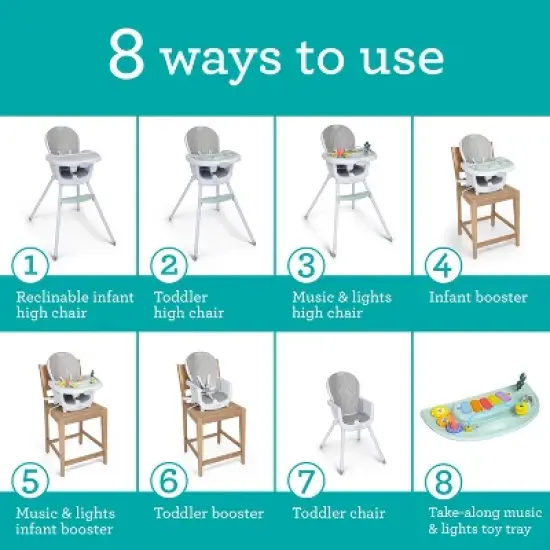 8 ways to use

1
Reclinable infant high chair

2
Toddler high chair

3
Music & lights high chair

4
Infant booster

5
Music & lights infant booster

6
Toddler booster

7
Toddler chair

8
Take-along music & lights toy tray