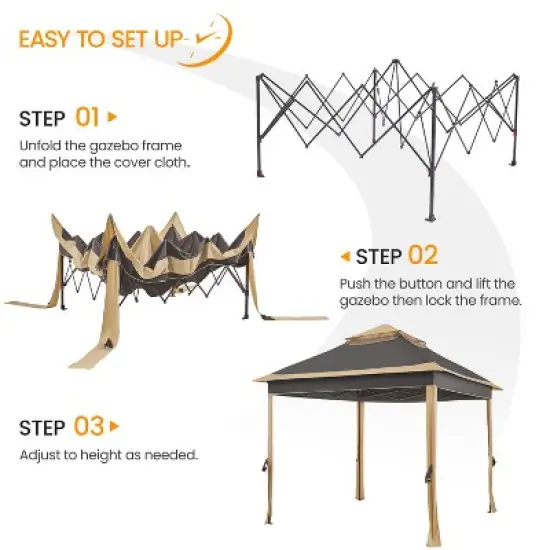 EASY TO SET UP

STEP 01

Unfold the gazebo frame and place the cover cloth.

STEP 02

Push the button and lift the gazebo then lock the frame.

STEP 03

Adjust to height as needed.