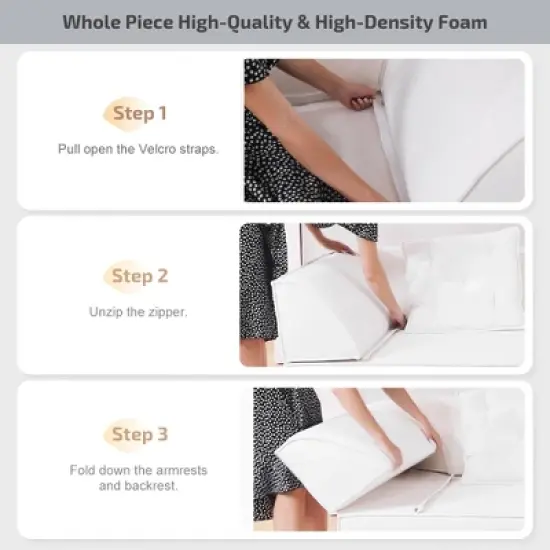 Whole Piece High-Quality & High-Density Foam

Step 1

Pull open the Velcro straps.

Step 2

Unzip the zipper.

Step 3

Fold down the armrests and backrest.