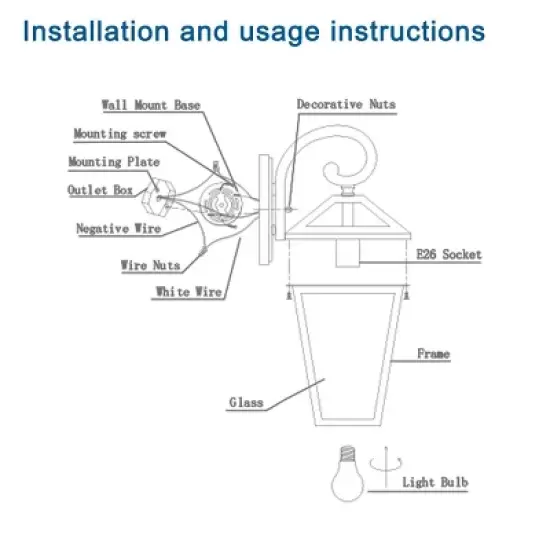 Installation and usage instructions

Wall Mount Base
Mounting screw
Mounting Plate
Outlet Box
Negative Wire
Wire Nuts
White Wire
Decorative Nuts
E26 Socket
Frame
Glass
Light Bulb