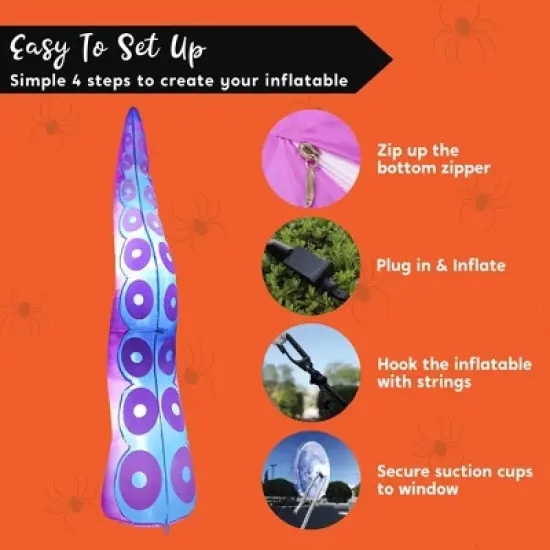 Easy To Set Up
Simple 4 steps to create your inflatable

Zip up the bottom zipper

Plug in & Inflate

Hook the inflatable with strings

Secure suction cups to window