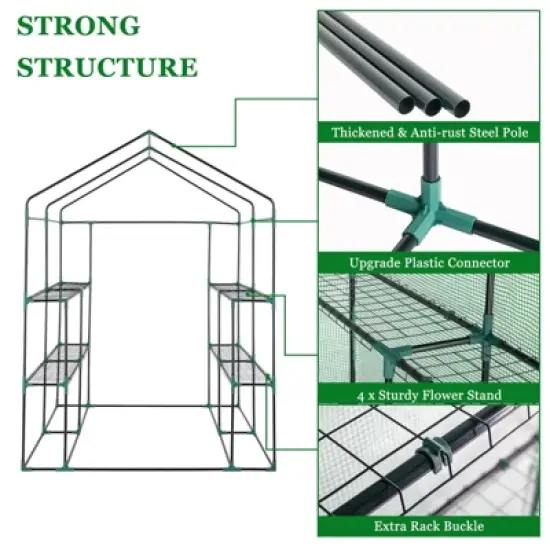 STRONG STRUCTURE

Thickened & Anti-rust Steel Pole

Upgrade Plastic Connector

4 x Sturdy Flower Stand

Extra Rack Buckle