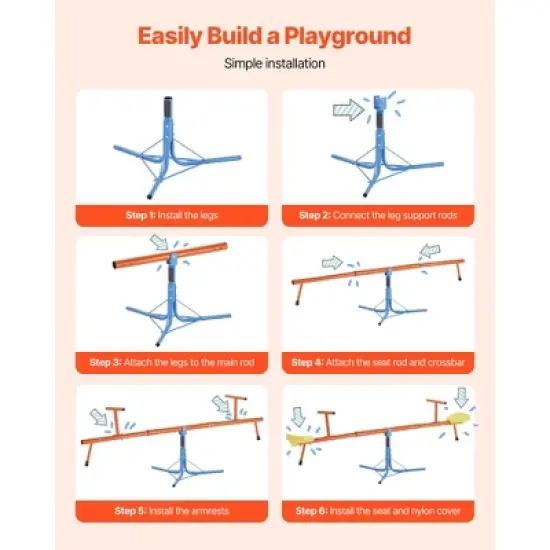 Easily Build a Playground

Simple installation

Step 1: Install the legs

Step 2: Connect the leg support rods

Step 3: Attach the legs to the main rod

Step 4: Attach the seat rod and crossbar

Step 5: Install the armrests

Step 6: Install the seat and nylon cover