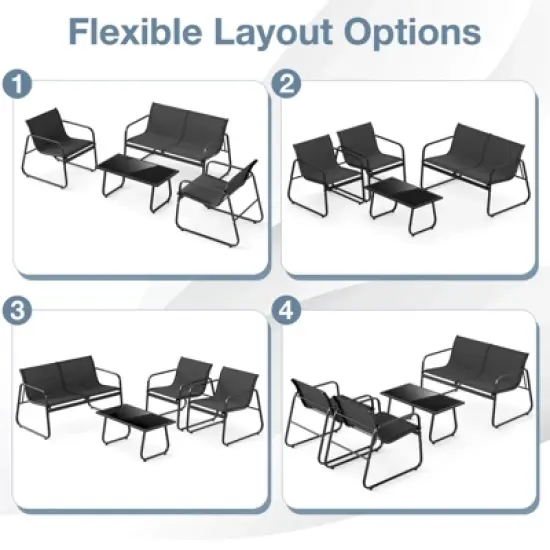 Flexible Layout Options

1

2

3

4