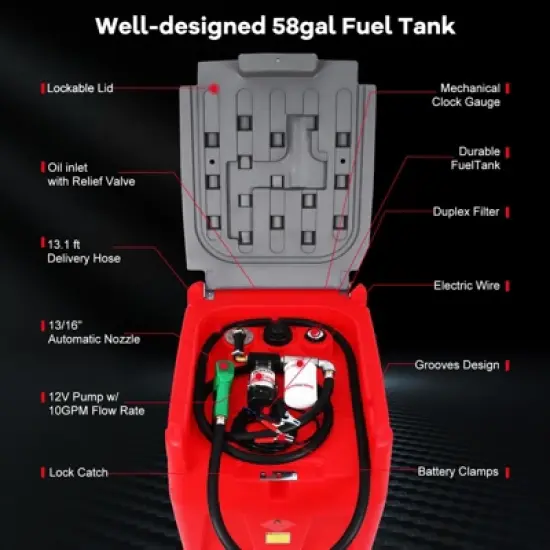 Well-designed 58gal Fuel Tank

Lockable Lid

Oil inlet with Relief Valve

13.1 ft Delivery Hose

13/16" Automatic Nozzle

12V Pump w/ 10GPM Flow Rate

Lock Catch

Mechanical Clock Gauge

Durable FuelTank

Duplex Filter

Electric Wire

Grooves Design

Battery Clamps