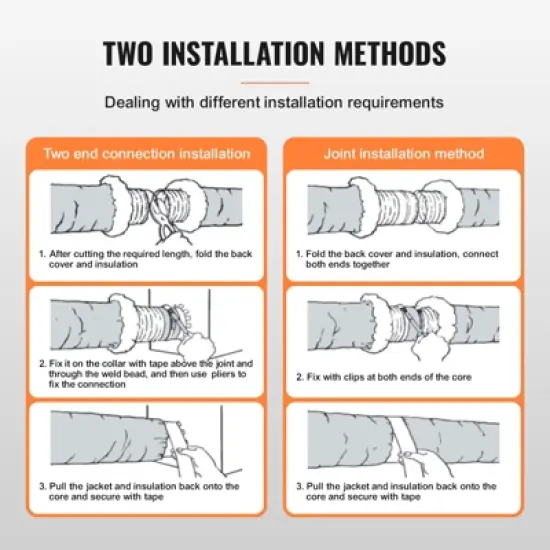 TWO INSTALLATION METHODS

Dealing with different installation requirements

Two end connection installation

1. After cutting the required length, fold the back cover and insulation

2. Fix it on the collar with tape above the joint and through the weld bead, and then use pliers to fix the connection

3. Pull the jacket and insulation back onto the core and secure with tape

Joint installation method

1. Fold the back cover and insulation, connect both ends together

2. Fix with clips at both ends of the core

3. Pull the jacket and insulation back onto the core and secure with tape