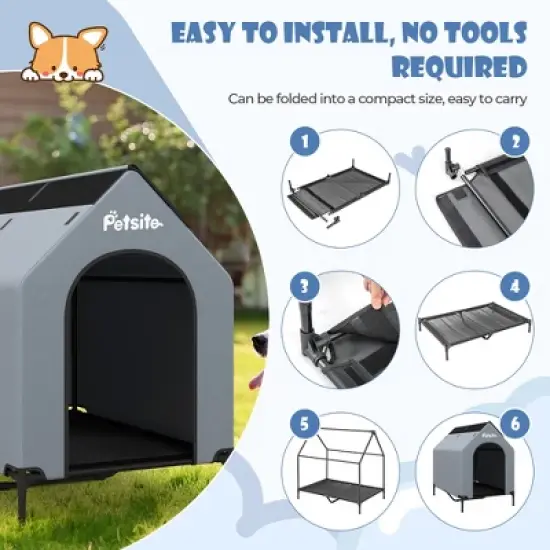 EASY TO INSTALL, NO TOOLS REQUIRED

Can be folded into a compact size, easy to carry

Petsite

1

2

3

4

5

6

Petsite