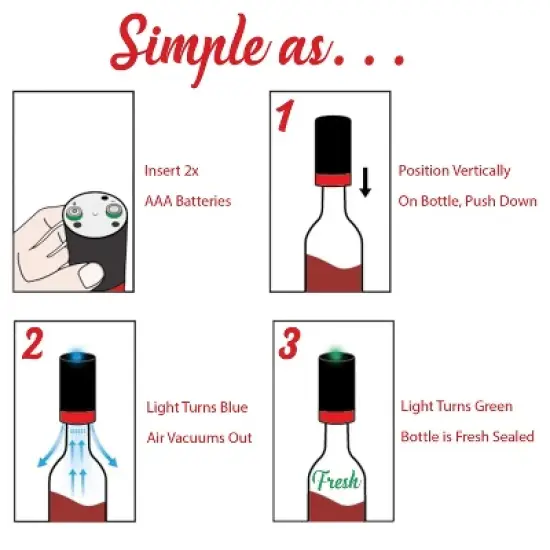 Simple as. . .

Insert 2x
AAA Batteries

1

Position Vertically
On Bottle, Push Down

2

Light Turns Blue
Air Vacuums Out

3

Fresh

Light Turns Green
Bottle is Fresh Sealed