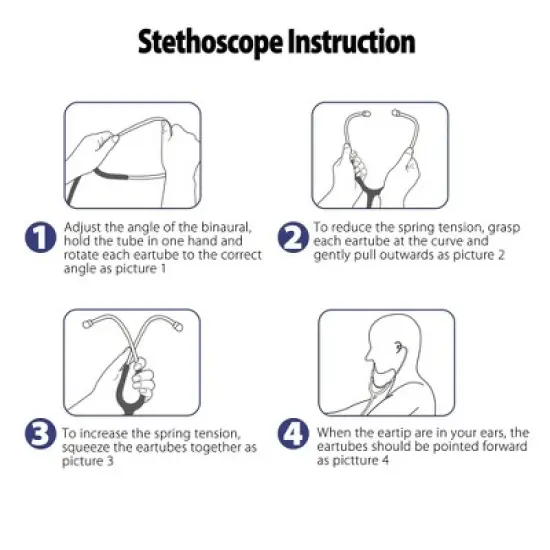 Stethoscope Instruction

1 Adjust the angle of the binaural, hold the tube in one hand and rotate each eartube to the correct angle as picture 1

2 To reduce the spring tension, grasp each eartube at the curve and gently pull outwards as picture 2

3 To increase the spring tension, squeeze the eartubes together as picture 3

4 When the eartip are in your ears, the eartubes should be pointed forward as pictture 4