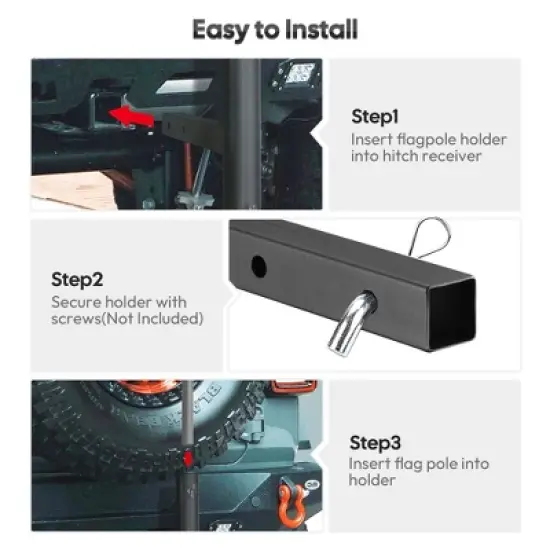 Easy to Install

Step1
Insert flagpole holder into hitch receiver

Step2
Secure holder with screws(Not Included)

Step3
Insert flag pole into holder