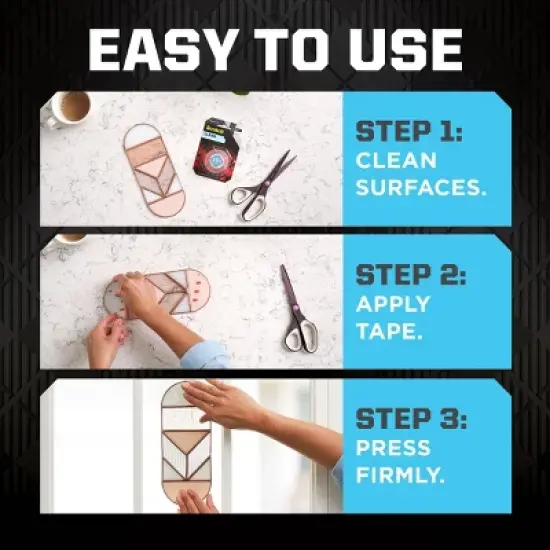 EASY TO USE

STEP 1:
CLEAN SURFACES.

STEP 2:
APPLY TAPE.

STEP 3:
PRESS FIRMLY.