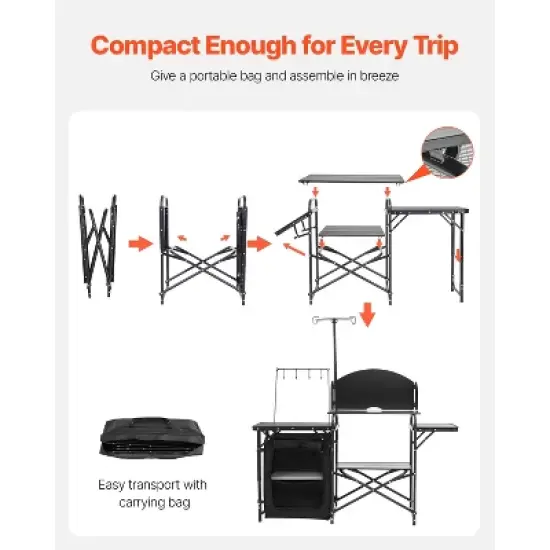 Compact Enough for Every Trip

Give a portable bag and assemble in breeze

Easy transport with carrying bag