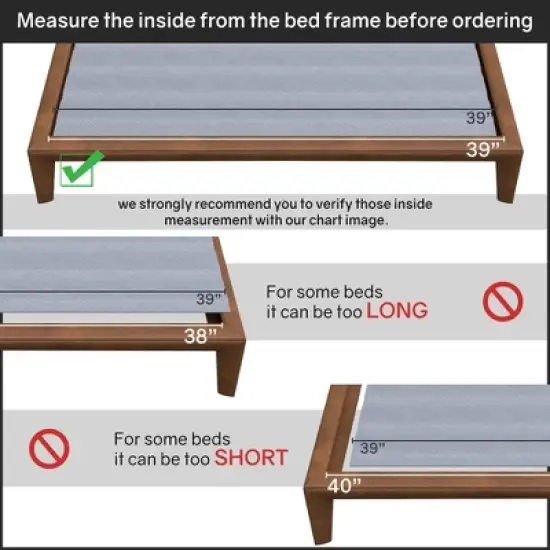 Measure the inside from the bed frame before ordering

39"

39"

we strongly recommend you to verify those inside measurement with our chart image.

39"

38"

For some beds it can be too LONG

For some beds it can be too SHORT

39"

40"