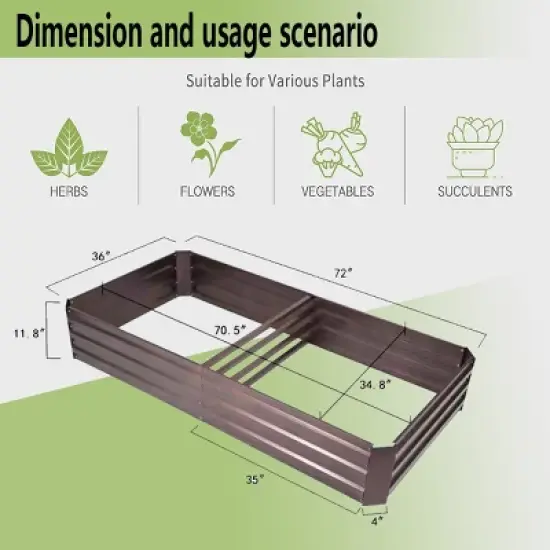 Dimension and usage scenario

Suitable for Various Plants

HERBS

FLOWERS

VEGETABLES

SUCCULENTS

36"

72"

11. 8"

70. 5"

34. 8"

35"

4"