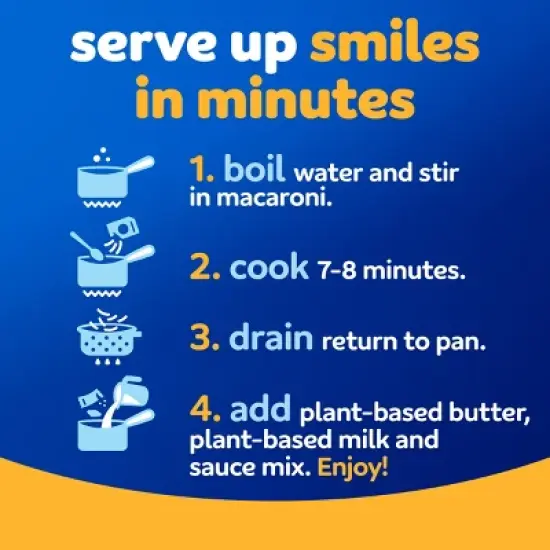 serve up smiles in minutes

1. boil water and stir in macaroni.

2. cook 7-8 minutes.

3. drain return to pan.

4. add plant-based butter, plant-based milk and sauce mix. Enjoy!