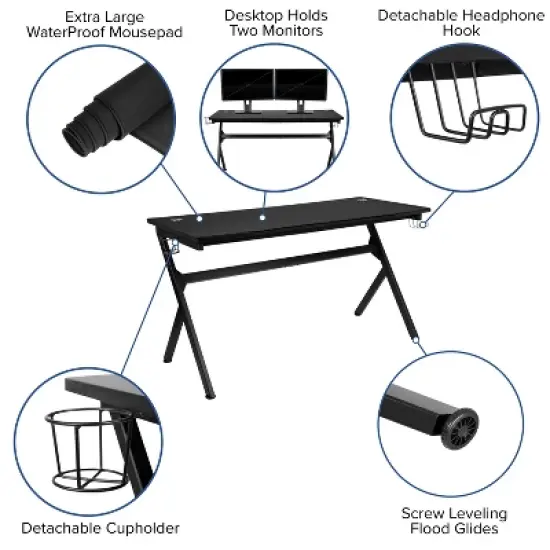 Extra Large WaterProof Mousepad

Desktop Holds Two Monitors

Detachable Headphone Hook

Detachable Cupholder

Screw Leveling Flood Glides