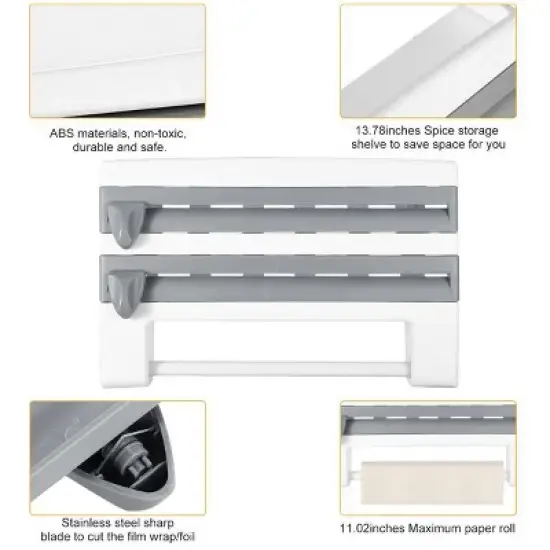 ABS materials, non-toxic, durable and safe.

13.78inches Spice storage shelve to save space for you

Stainless steel sharp blade to cut the film wrap/foil

11.02inches Maximum paper roll