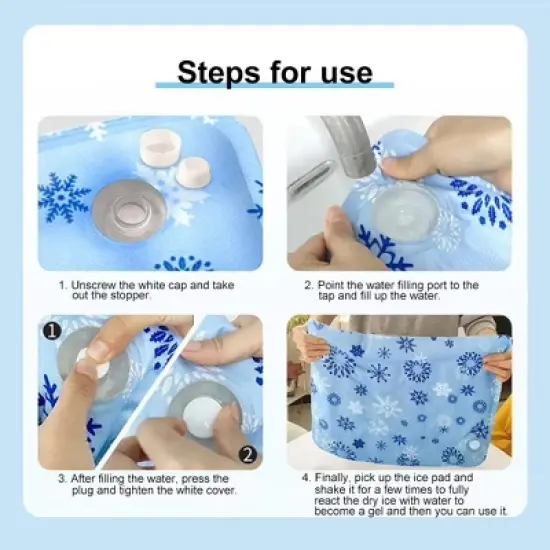 Steps for use

1. Unscrew the white cap and take out the stopper.

2. Point the water filling port to the tap and fill up the water.

1

2

3. After filling the water, press the plug and tighten the white cover.

4. Finally, pick up the ice pad and shake it for a few times to fully react the dry ice with water to become a gel and then you can use it.