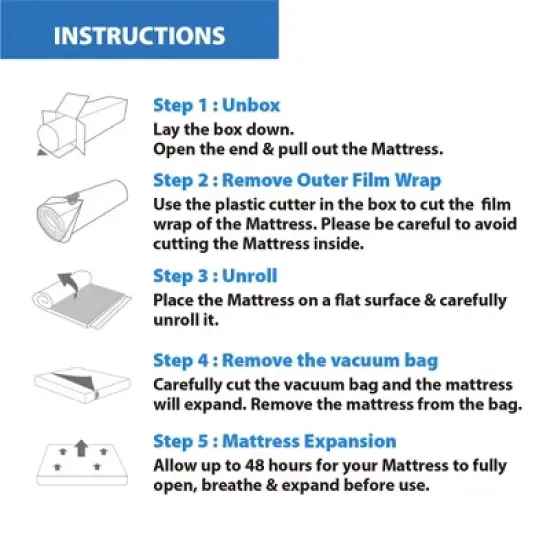 INSTRUCTIONS

Step 1 : Unbox
Lay the box down.
Open the end & pull out the Mattress.

Step 2 : Remove Outer Film Wrap
Use the plastic cutter in the box to cut the film wrap of the Mattress. Please be careful to avoid cutting the Mattress inside.

Step 3 : Unroll
Place the Mattress on a flat surface & carefully unroll it.

Step 4 : Remove the vacuum bag
Carefully cut the vacuum bag and the mattress will expand. Remove the mattress from the bag.

Step 5 : Mattress Expansion
Allow up to 48 hours for your Mattress to fully open, breathe & expand before use.