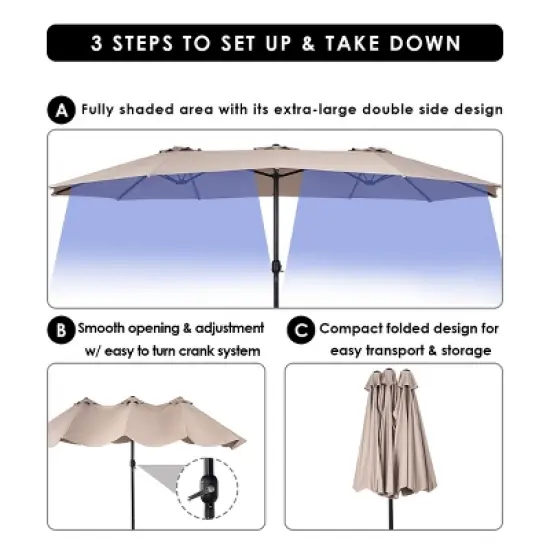 3 STEPS TO SET UP & TAKE DOWN

A Fully shaded area with its extra-large double side design

B Smooth opening & adjustment w/ easy to turn crank system

C Compact folded design for easy transport & storage