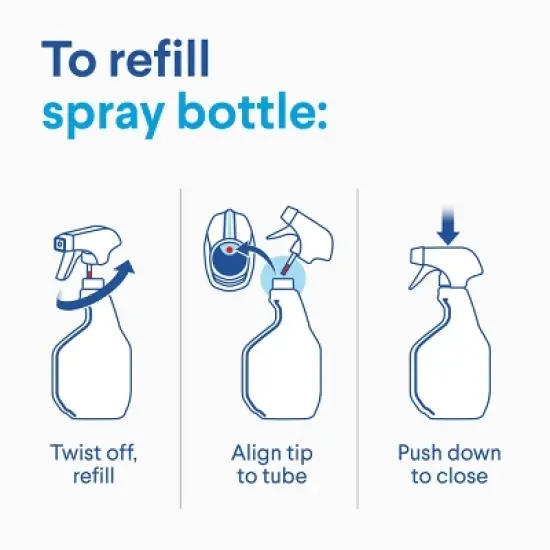 To refill
spray bottle:

Twist off,
refill

Align tip
to tube

Push down
to close