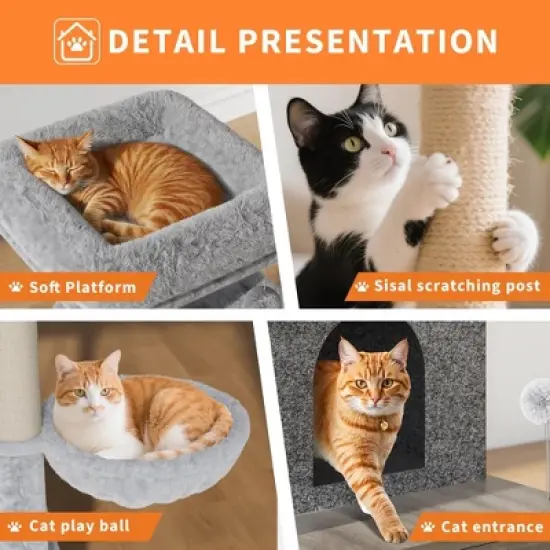 DETAIL PRESENTATION

Soft Platform

Sisal scratching post

Cat play ball

Cat entrance