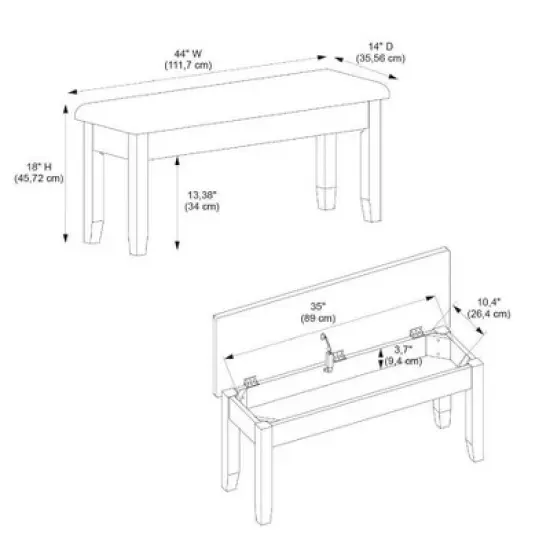 44" W
(111,7 cm)

14" D
(35,56 cm)

18" H
(45,72 cm)

13,38"
(34 cm)

35"
(89 cm)

10,4"
(26,4 cm)

3,7"
(9,4 cm)