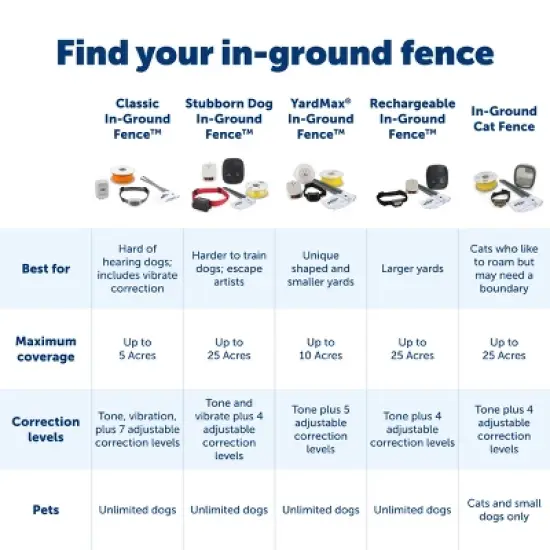 Find your in-ground fence

| | Classic In-Ground Fence™ | Stubborn Dog In-Ground Fence™ | YardMax® In-Ground Fence™ | Rechargeable In-Ground Fence™ | In-Ground Cat Fence |
|---|---|---|---|---|---|
| Best for | Hard of hearing dogs; includes vibrate correction | Harder to train dogs; escape artists | Unique shaped and smaller yards | Larger yards | Cats who like to roam but may need a boundary |
| Maximum coverage | Up to 5 Acres | Up to 25 Acres | Up to 10 Acres | Up to 25 Acres | Up to 25 Acres |
| Correction levels | Tone, vibration, plus 7 adjustable correction levels | Tone and vibrate plus 4 adjustable correction levels | Tone plus 5 adjustable correction levels | Tone plus 4 adjustable correction levels | Tone plus 4 adjustable correction levels |
| Pets | Unlimited dogs | Unlimited dogs | Unlimited dogs | Unlimited dogs | Cats and small dogs only |