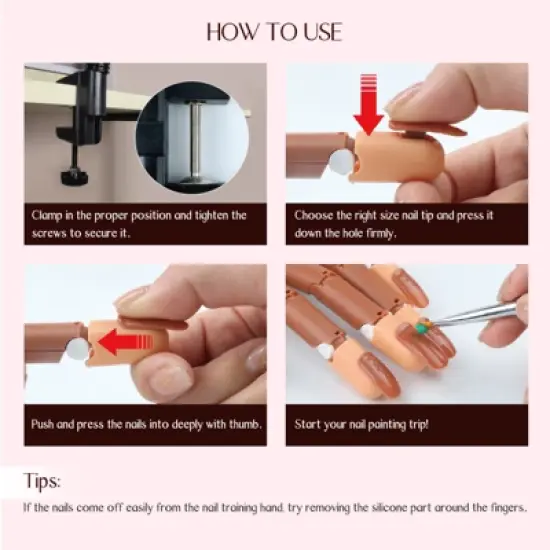 HOW TO USE

Clamp in the proper position and tighten the screws to secure it.

Choose the right size nail tip and press it down the hole firmly.

Push and press the nails into deeply with thumb.

Start your nail painting trip!

Tips:

If the nails come off easily from the nail training hand, try removing the silicone part around the fingers.