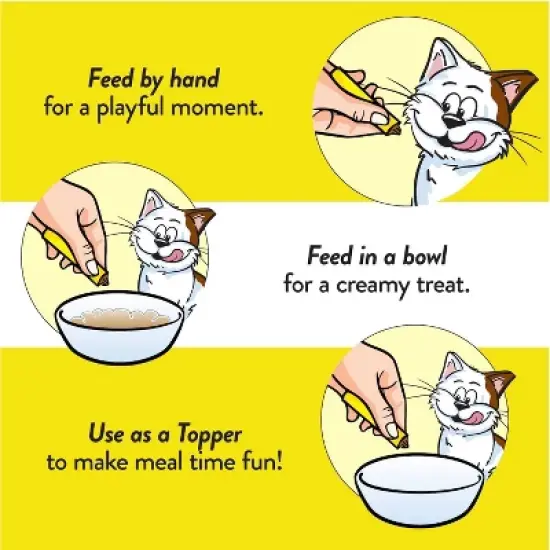 Feed by hand
for a playful moment.

Feed in a bowl
for a creamy treat.

Use as a Topper
to make meal time fun!