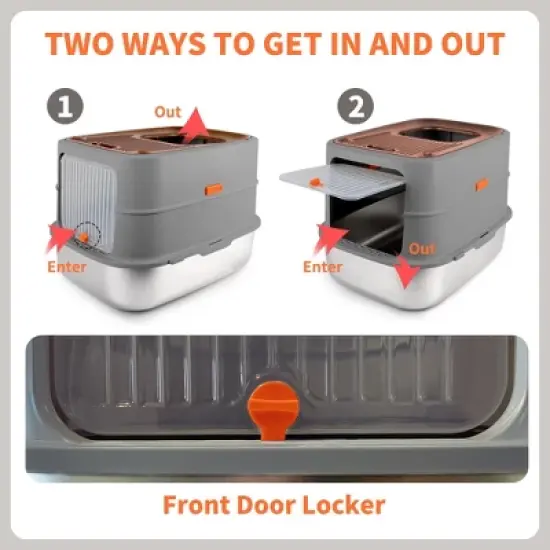 TWO WAYS TO GET IN AND OUT

1

Out

Enter

2

Enter

Out

Front Door Locker