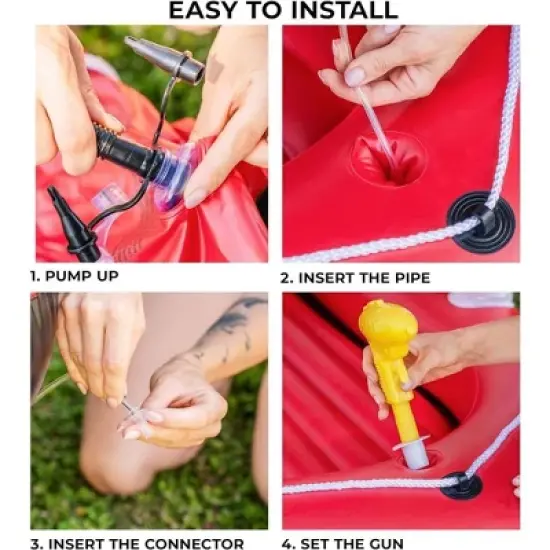 EASY TO INSTALL

1. PUMP UP

2. INSERT THE PIPE

3. INSERT THE CONNECTOR

4. SET THE GUN