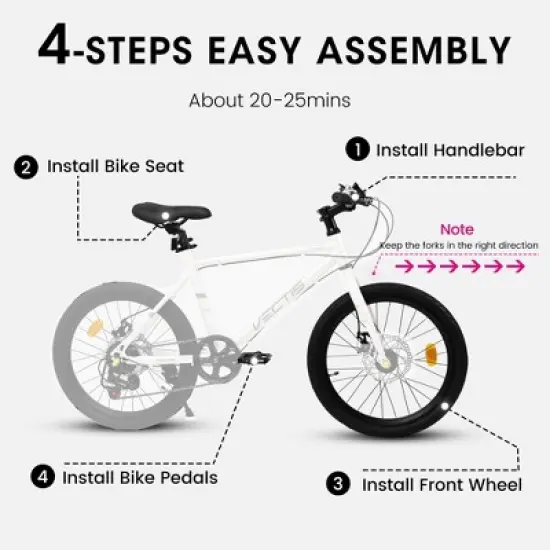 4-STEPS EASY ASSEMBLY

About 20-25mins

1 Install Handlebar

2 Install Bike Seat

Note
Keep the forks in the right direction

VECTIS

4 Install Bike Pedals

3 Install Front Wheel