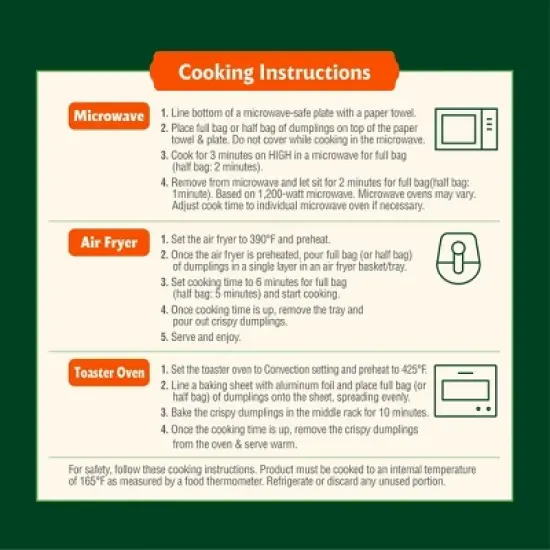 Cooking Instructions

Microwave

1. Line bottom of a microwave-safe plate with a paper towel.
2. Place full bag or half bag of dumplings on top of the paper towel & plate. Do not cover while cooking in the microwave.
3. Cook for 3 minutes on HIGH in a microwave for full bag (half bag: 2 minutes).
4. Remove from microwave and let sit for 2 minutes for full bag(half bag: 1minute). Based on 1,200-watt microwave. Microwave ovens may vary. Adjust cook time to individual microwave oven if necessary.

Air Fryer

1. Set the air fryer to 390°F and preheat.
2. Once the air fryer is preheated, pour full bag (or half bag) of dumplings in a single layer in an air fryer basket/tray.
3. Set cooking time to 6 minutes for full bag (half bag: 5 minutes) and start cooking.
4. Once cooking time is up, remove the tray and pour out crispy dumplings.
5. Serve and enjoy.

Toaster Oven

1. Set the toaster oven to Convection setting and preheat to 425°F.
2. Line a baking sheet with aluminum foil and place full bag (or half bag) of dumplings onto the sheet, spreading evenly.
3. Bake the crispy dumplings in the middle rack for 10 minutes.
4. Once the cooking time is up, remove the crispy dumplings from the oven & serve warm.

For safety, follow these cooking instructions. Product must be cooked to an internal temperature of 165°F as measured by a food thermometer. Refrigerate or discard any unused portion.