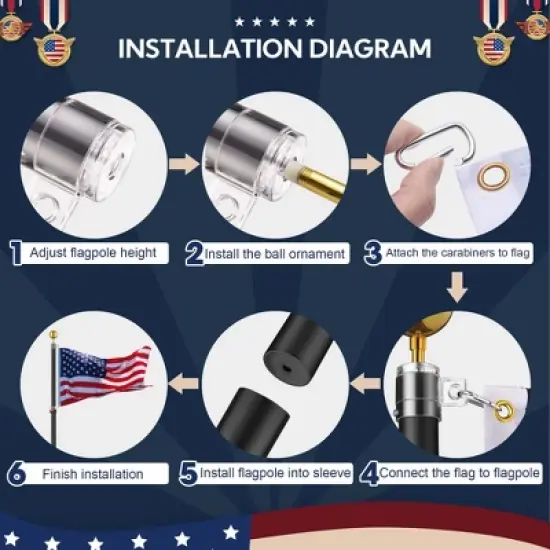 INSTALLATION DIAGRAM

1 Adjust flagpole height

2 Install the ball ornament

3 Attach the carabiners to flag

4 Connect the flag to flagpole

5 Install flagpole into sleeve

6 Finish installation