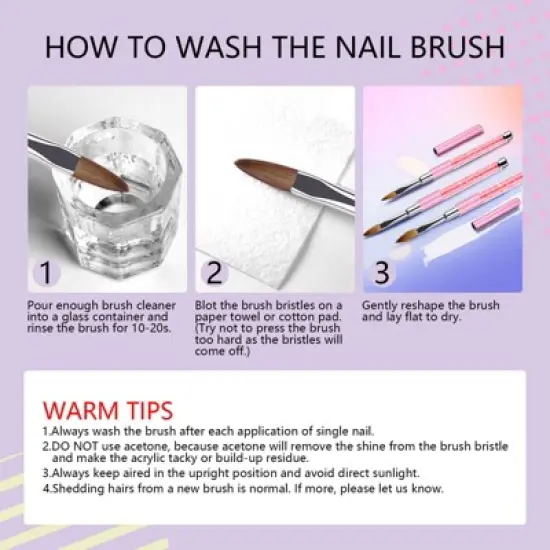 HOW TO WASH THE NAIL BRUSH

1

Pour enough brush cleaner into a glass container and rinse the brush for 10-20s.

2

Blot the brush bristles on a paper towel or cotton pad. (Try not to press the brush too hard as the bristles will come off.)

3

Gently reshape the brush and lay flat to dry.

WARM TIPS

1.Always wash the brush after each application of single nail.
2.DO NOT use acetone, because acetone will remove the shine from the brush bristle and make the acrylic tacky or build-up residue.
3.Always keep aired in the upright position and avoid direct sunlight.
4.Shedding hairs from a new brush is normal. If more, please let us know.