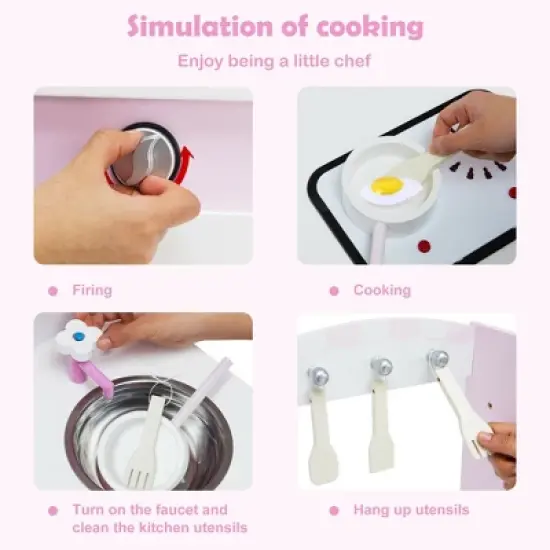 Simulation of cooking

Enjoy being a little chef

Firing

Cooking

Turn on the faucet and clean the kitchen utensils

Hang up utensils