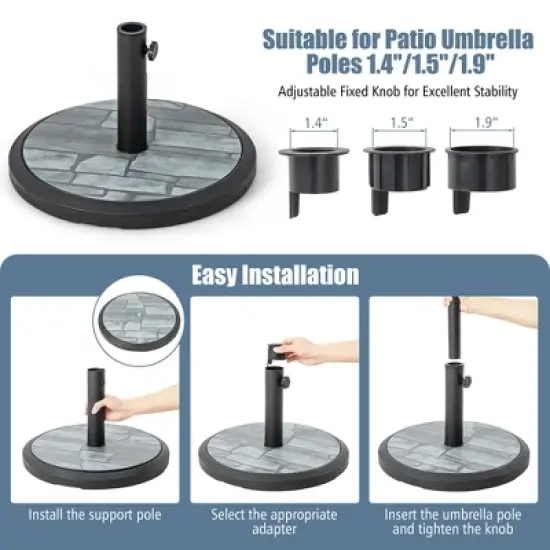 Suitable for Patio Umbrella Poles 1.4"/1.5"/1.9"

Adjustable Fixed Knob for Excellent Stability

1.4"

1.5"

1.9"

Easy Installation

Install the support pole

Select the appropriate adapter

Insert the umbrella pole and tighten the knob